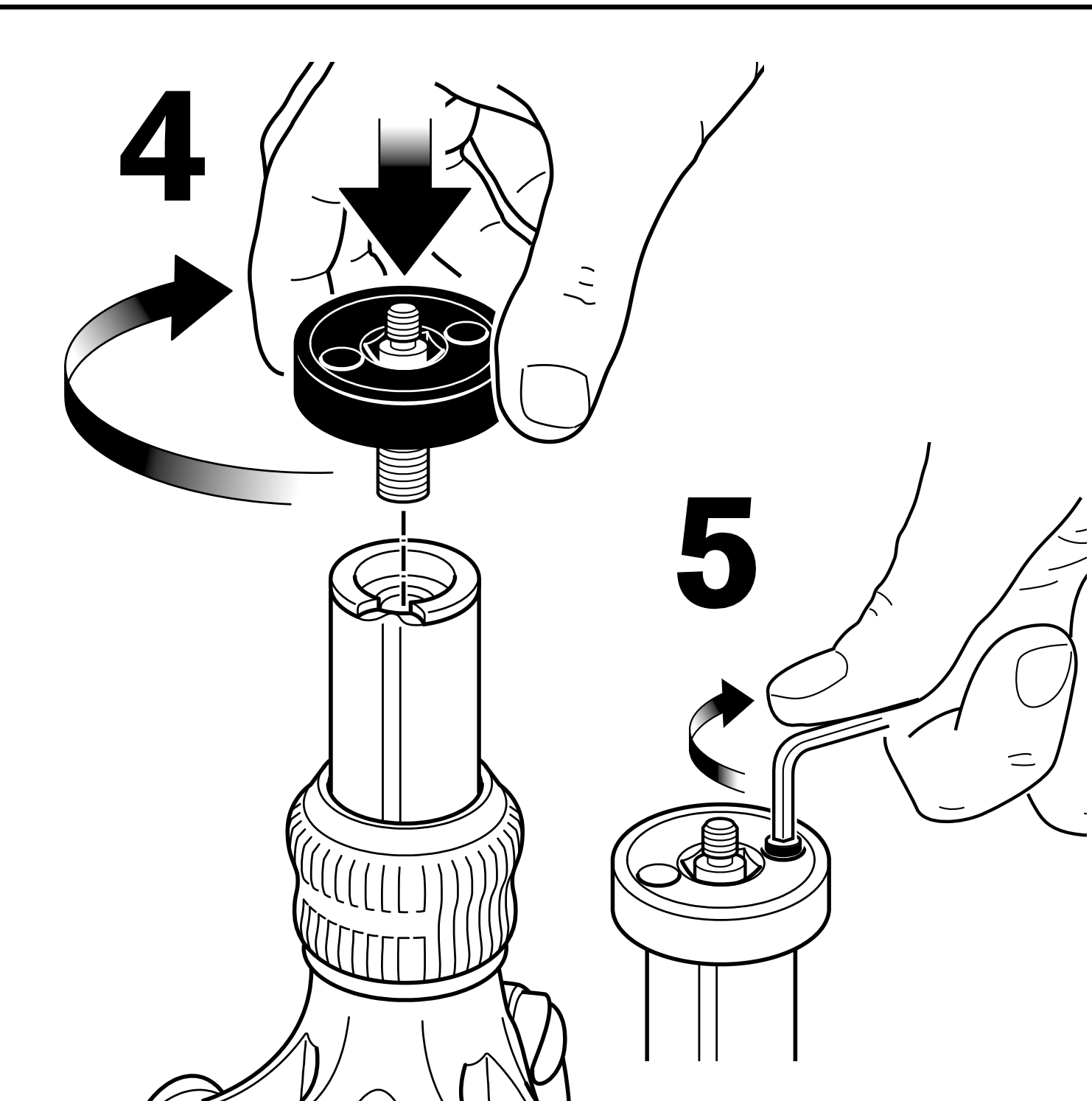 4

5